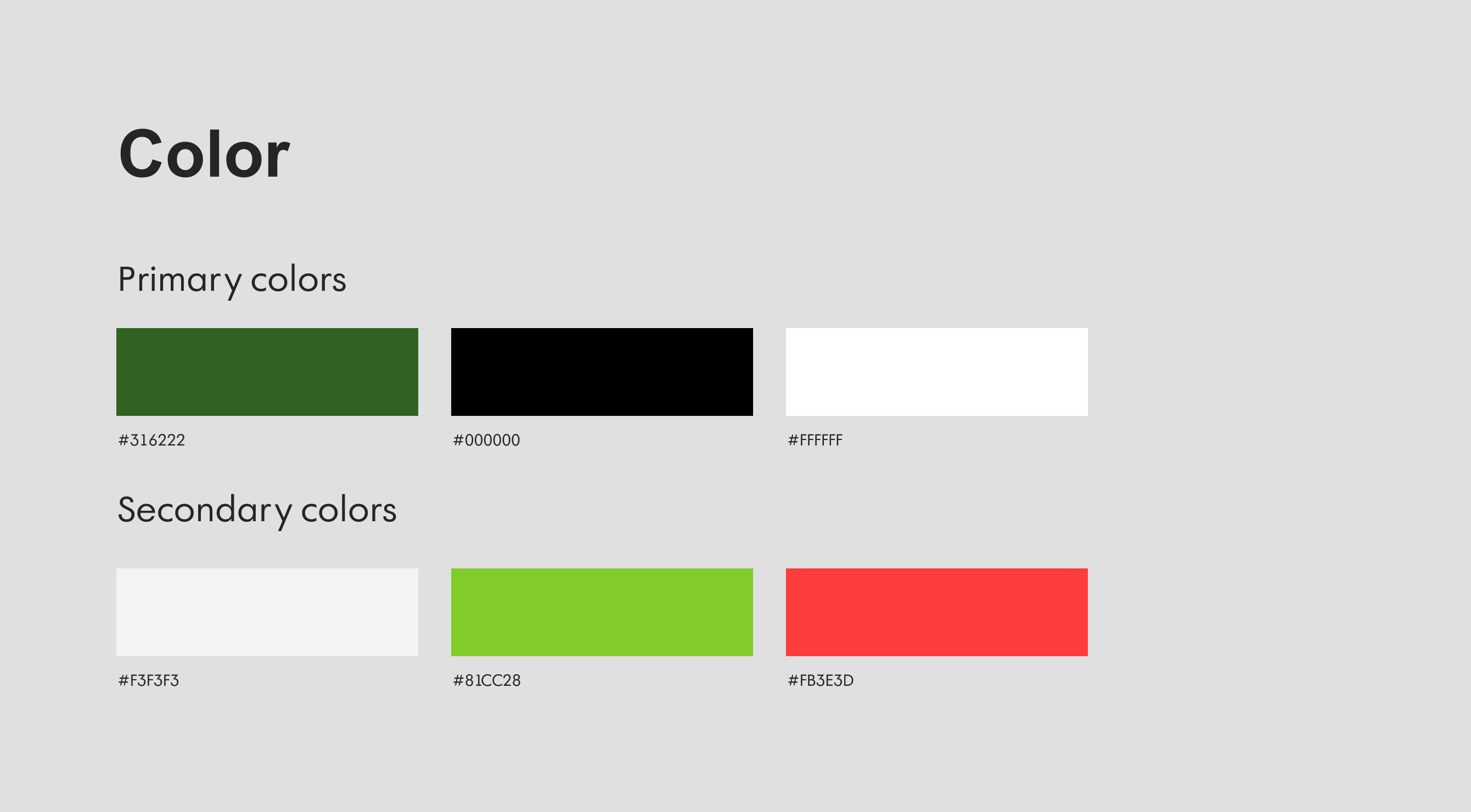 Color

Primary colors

#316222

#000000

#FFFFFF

Secondary colors

#F3F3F3

#81CC28

#FB3E3D